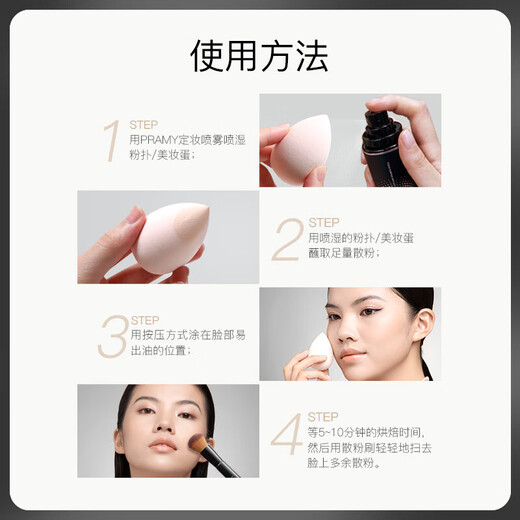 使用方法

1 STEP
用PRAMY定妆喷雾喷湿粉扑/美妆蛋；

2 STEP
用喷湿的粉扑/美妆蛋蘸取足量散粉；

3 STEP
用按压方式涂在脸部易出油的位置；

4 STEP
等5~10分钟的烘焙时间，然后用散粉刷轻轻地扫去脸上多余散粉。