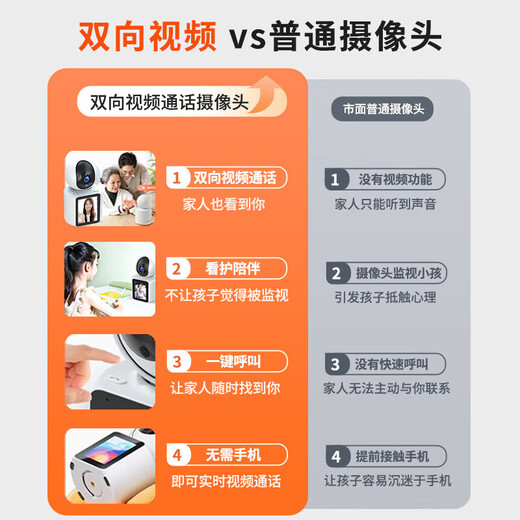 双向视频 vs普通摄像头

双向视频通话摄像头

1 双向视频通话
家人也看到你

2 看护陪伴
不让孩子觉得被监视

3 一键呼叫
让家人随时找到你

4 无需手机
即可实时视频通话

市面普通摄像头

1 没有视频功能
家人只能听到声音

2 摄像头监视小孩
引发孩子抵触心理

3 没有快速呼叫
家人无法主动与你联系

4 提前接触手机
让孩子容易沉迷于手机