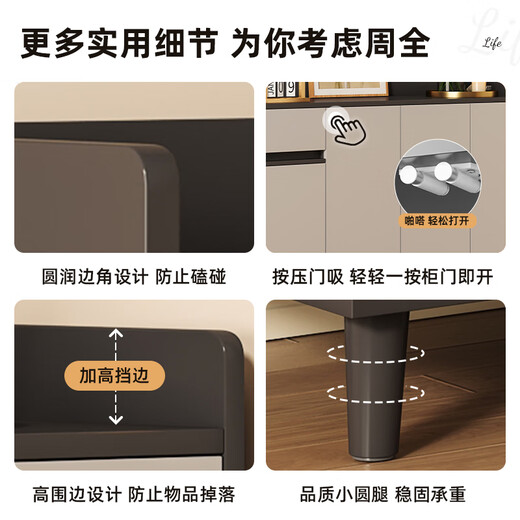 更多实用细节 为你考虑周全

Life

圆润边角设计 防止磕碰

啪嗒 轻松打开

按压门吸 轻轻一按柜门即开

加高挡边

高围边设计 防止物品掉落

品质小圆腿 稳固承重