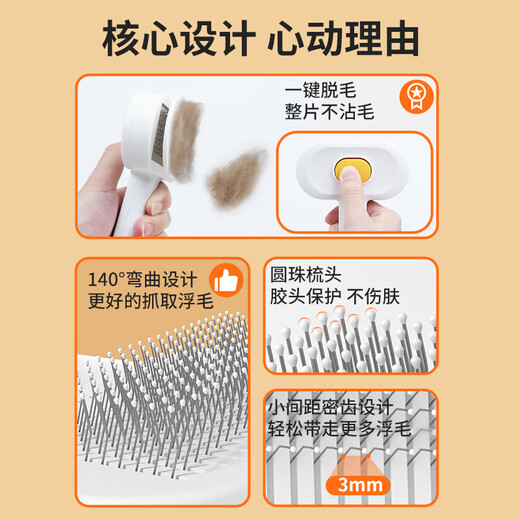 核心设计 心动理由

一键脱毛
整片不沾毛

140°弯曲设计
更好的抓取浮毛

圆珠梳头
胶头保护 不伤肤

小间距密齿设计
轻松带走更多浮毛

3mm