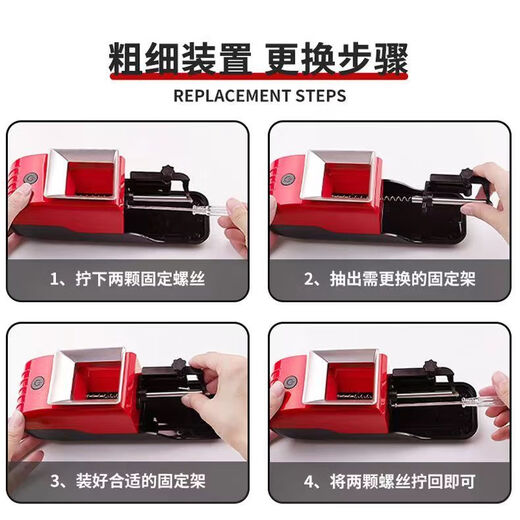 粗细装置 更换步骤
REPLACEMENT STEPS

1、拧下两颗固定螺丝

2、抽出需更换的固定架

3、装好合适的固定架

4、将两颗螺丝拧回即可