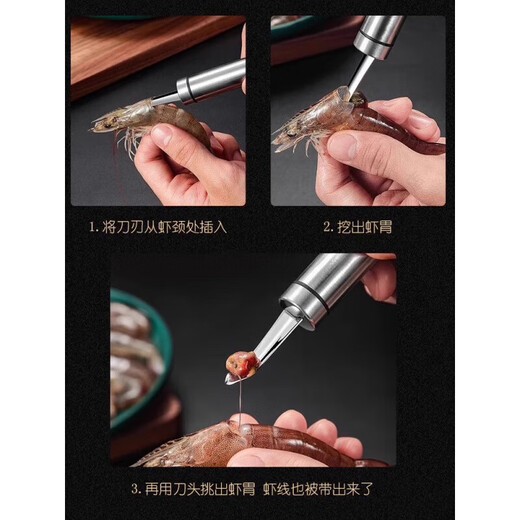 1. 将刀刃从虾颈处插入

2. 挖出虾胃

3. 再用刀头挑出虾胃 虾线也被带出来了