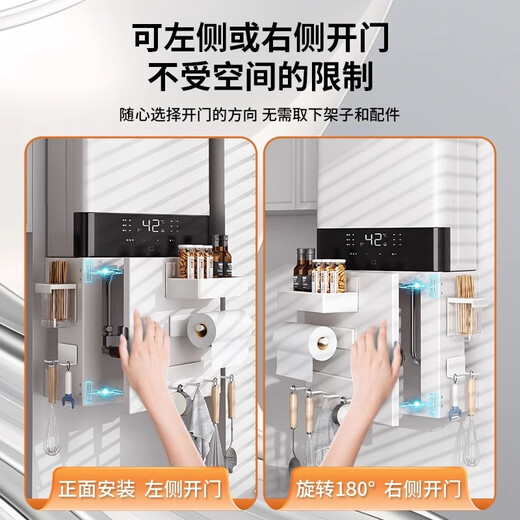 可左侧或右侧开门
不受空间的限制

随心选择开门的方向 无需取下架子和配件

42℃

正面安装 左侧开门

42℃

旋转180° 右侧开门