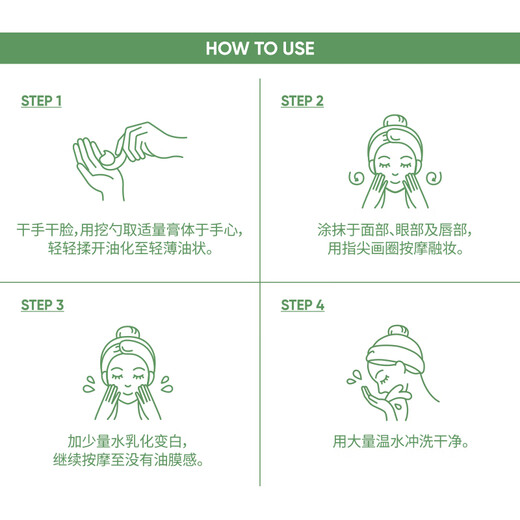 HOW TO USE

STEP 1

干手干脸，用挖勺取适量膏体于手心，轻轻揉开油化至轻薄油状。

STEP 2

涂抹于面部、眼部及唇部，用指尖画圈按摩融妆。

STEP 3

加少量水乳化变白，继续按摩至没有油膜感。

STEP 4

用大量温水冲洗干净。