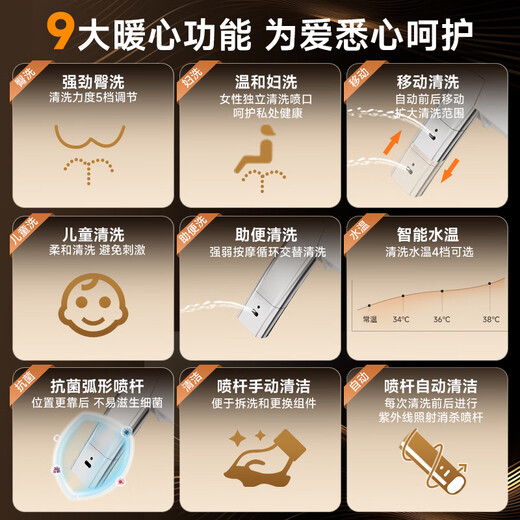 9大暖心功能 为爱悉心呵护

臀洗
强劲臀洗
清洗力度5档调节

妇洗
温和妇洗
女性独立清洗喷口
呵护私处健康

移动
移动清洗
自动前后移动
扩大清洗范围

儿童洗
儿童清洗
柔和清洗 避免刺激

助便洗
助便清洗
强弱按摩循环交替清洗

水温
智能水温
清洗水温4档可选

常温
34°C
36°C
38°C

抗菌
抗菌弧形喷杆
位置更靠后 不易滋生细菌

清洁
喷杆手动清洁
便于拆洗和更换组件

自动
喷杆自动清洁
每次清洗前后进行
紫外线照射消杀喷杆