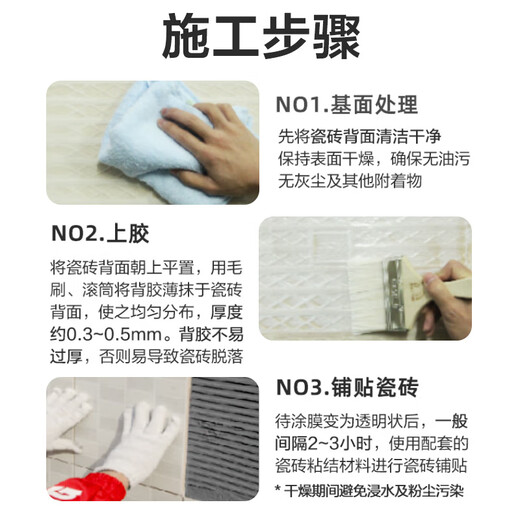 施工步骤

NO1.基面处理

先将瓷砖背面清洁干净
保持表面干燥，确保无油污
无灰尘及其他附着物

NO2.上胶

将瓷砖背面朝上平置，用毛刷、滚筒将背胶薄抹于瓷砖背面，使之均匀分布，厚度约0.3~0.5mm。背胶不易过厚，否则易导致瓷砖脱落

NO3.铺贴瓷砖

待涂膜变为透明状后，一般间隔2~3小时，使用配套的瓷砖粘结材料进行瓷砖铺贴

* 干燥期间避免浸水及粉尘污染