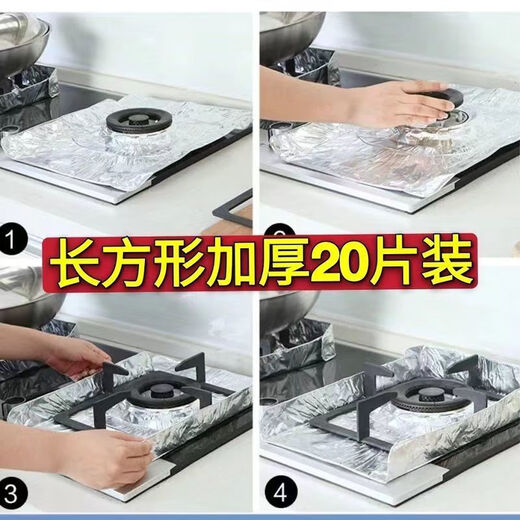 1

长方形加厚20片装

3

4