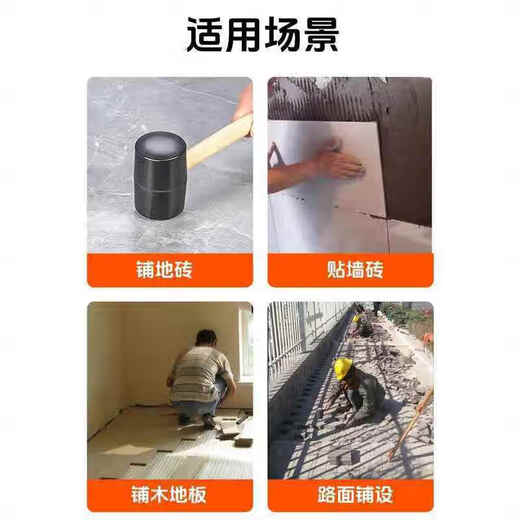 适用场景

铺地砖

贴墙砖

铺木地板

路面铺设