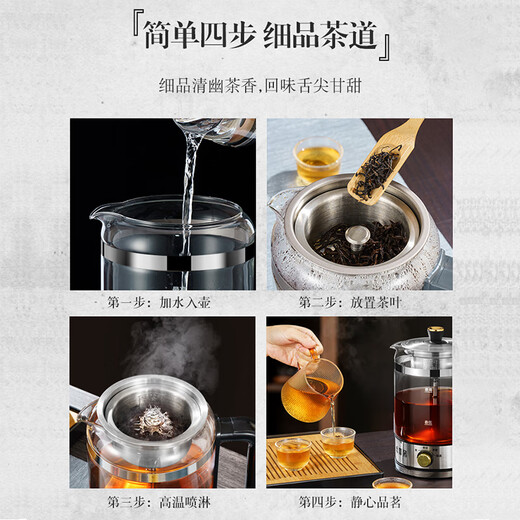 『简单四步 细品茶道』

细品清幽茶香,回味舌尖甘甜

第一步：加水入壶

第二步：放置茶叶

第三步：高温喷淋

第四步：静心品茗