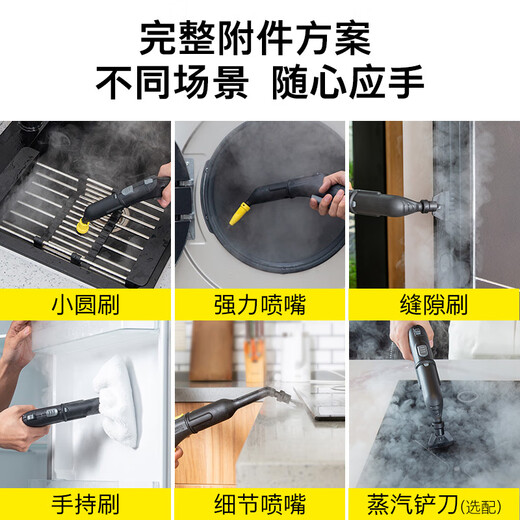 完整附件方案
不同场景 随心应手

小圆刷

强力喷嘴

缝隙刷

手持刷

细节喷嘴

蒸汽铲刀(选配)