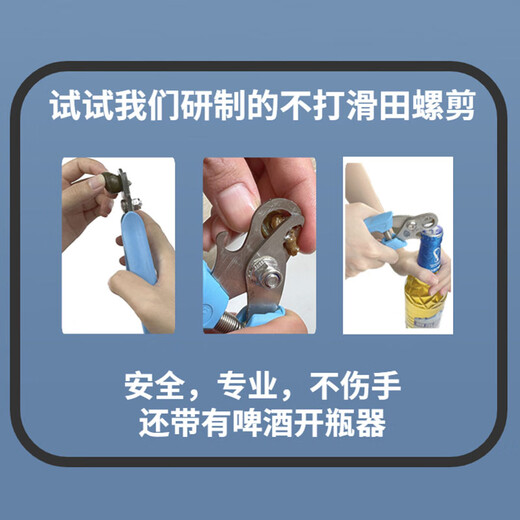 试试我们研制的不打滑田螺剪

安全，专业，不伤手
还带有啤酒开瓶器