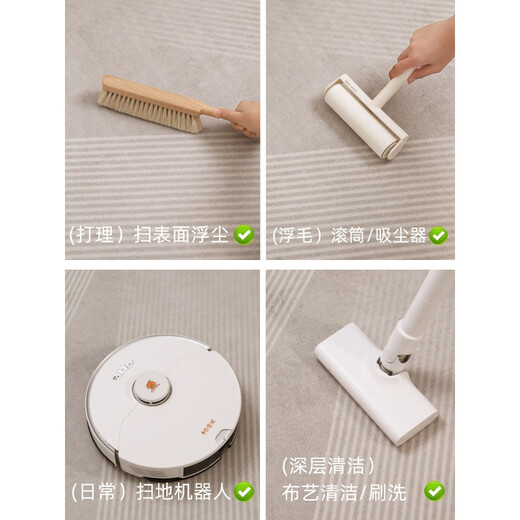 (打理）扫表面浮尘

(浮毛）滚筒/吸尘器

(日常）扫地机器人

(深层清洁）
布艺清洁/刷洗