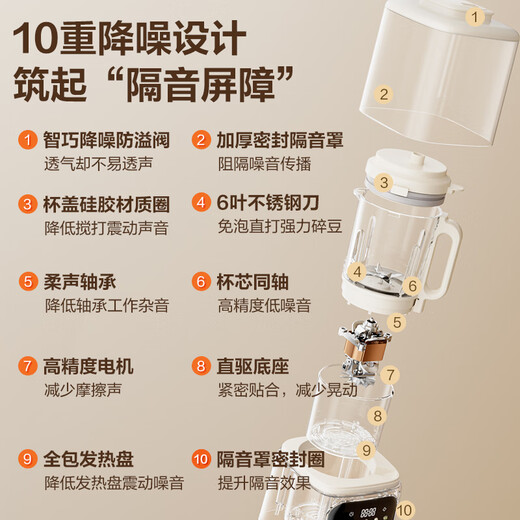 10重降噪设计
筑起“隔音屏障”

1 智巧降噪防溢阀
透气却不易透声

2 加厚密封隔音罩
阻隔噪音传播

3 杯盖硅胶材质圈
降低搅打震动声音

4 6叶不锈钢刀
免泡直打强力碎豆

5 柔声轴承
降低轴承工作杂音

6 杯芯同轴
高精度低噪音

7 高精度电机
减少摩擦声

8 直驱底座
紧密贴合，减少晃动

9 全包发热盘
降低发热盘震动噪音

10 隔音罩密封圈
提升隔音效果

1
2
3
4
6
5
7
8
9
10