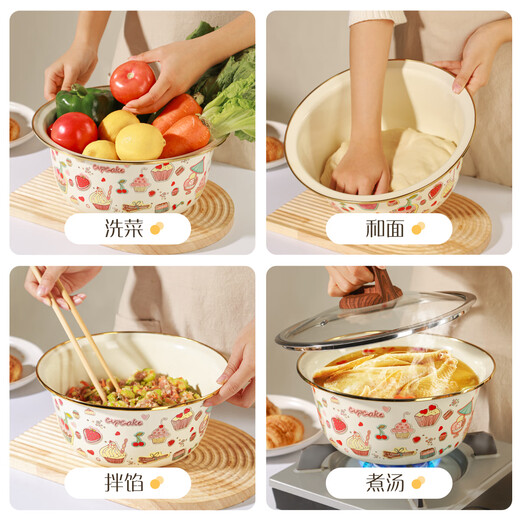 cupcake

洗菜

和面

cupcake

拌馅

cupcake

煮汤