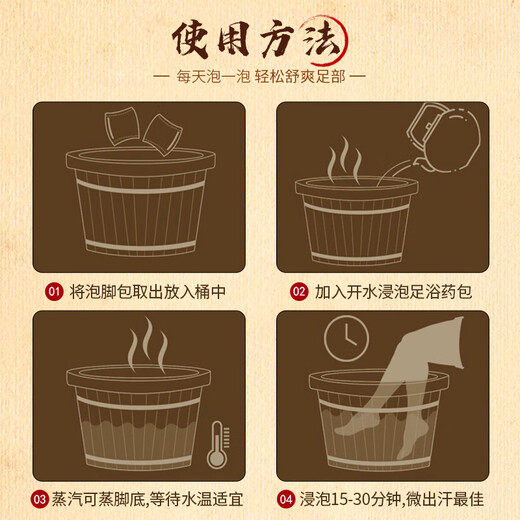 使用方法

— 每天泡一泡 轻松舒爽足部 —

01 将泡脚包取出放入桶中

02 加入开水浸泡足浴药包

03 蒸汽可蒸脚底,等待水温适宜

04 浸泡15-30分钟,微出汗最佳