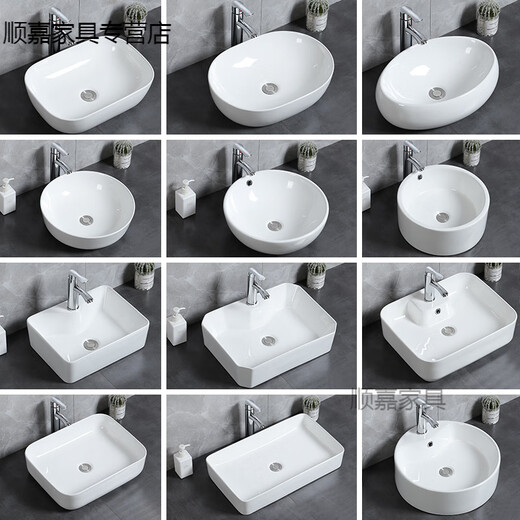 顺嘉家具专营店

顺嘉家具