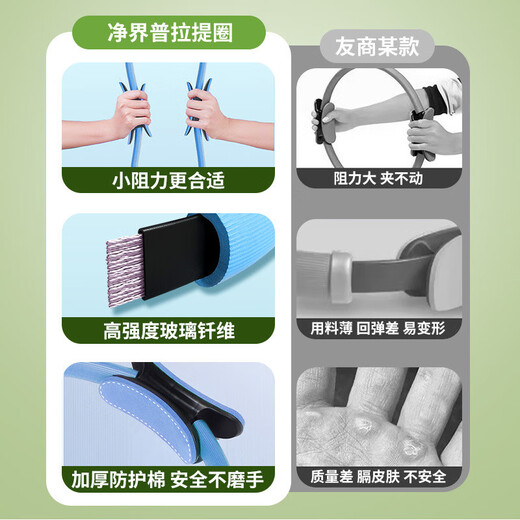 净界普拉提圈

小阻力更合适

高强度玻璃钎维

加厚防护棉 安全不磨手

友商某款

阻力大 夹不动

用料薄 回弹差 易变形

质量差 膈皮肤 不安全