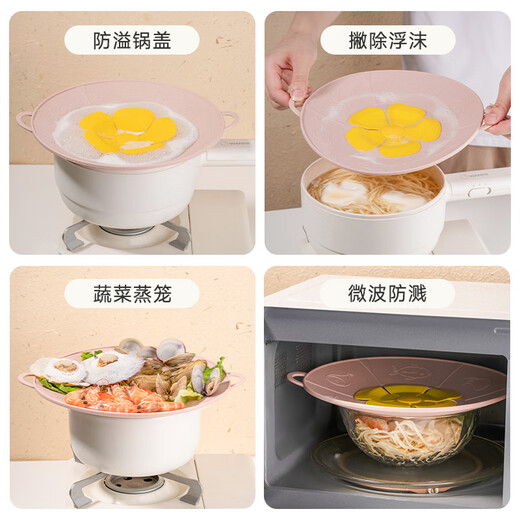 防溢锅盖

撇除浮沫

蔬菜蒸笼

微波防溅