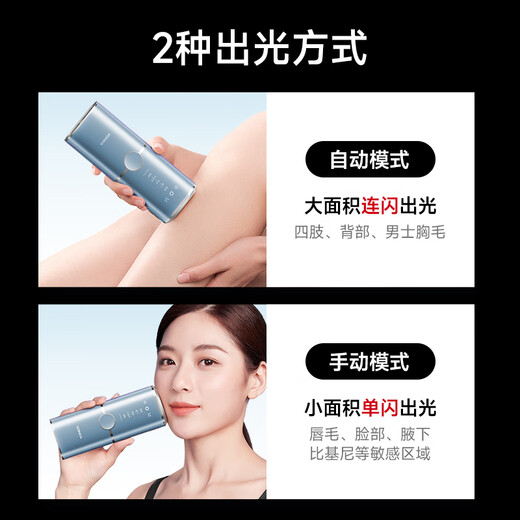 2种出光方式

自动模式

大面积连闪出光

四肢、背部、男士胸毛

手动模式

小面积单闪出光

唇毛、脸部、腋下
比基尼等敏感区域