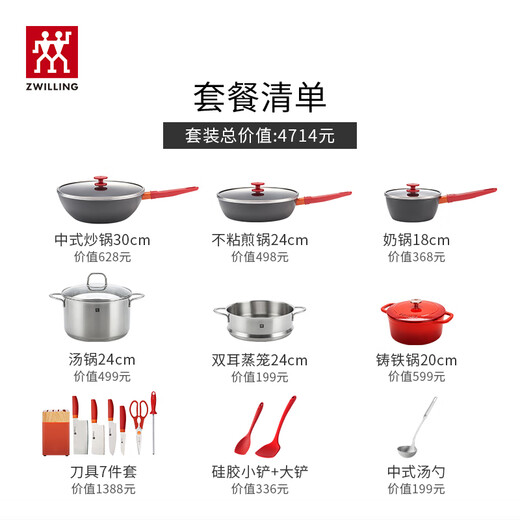 ZWILLING

套餐清单

套装总价值:4714元

中式炒锅30cm
价值628元

不粘煎锅24cm
价值498元

奶锅18cm
价值368元

汤锅24cm
价值499元

双耳蒸笼24cm
价值199元

铸铁锅20cm
价值599元

刀具7件套
价值1388元

硅胶小铲+大铲
价值336元

中式汤勺
价值199元