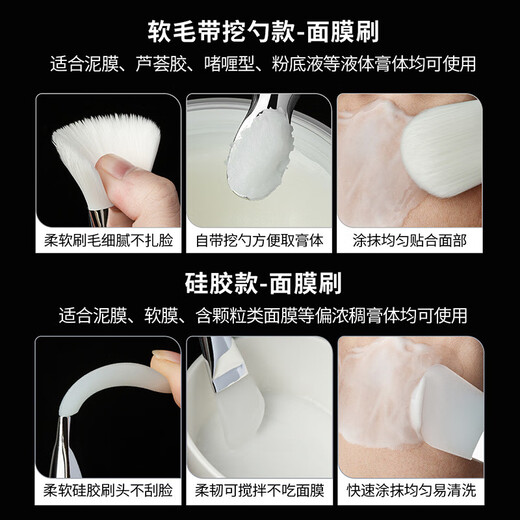 软毛带挖勺款-面膜刷

适合泥膜、芦荟胶、啫喱型、粉底液等液体膏体均可使用

柔软刷毛细腻不扎脸

自带挖勺方便取膏体

涂抹均匀贴合面部

硅胶款-面膜刷

适合泥膜、软膜、含颗粒类面膜等偏浓稠膏体均可使用

柔软硅胶刷头不刮脸

柔韧可搅拌不吃面膜

快速涂抹均匀易清洗