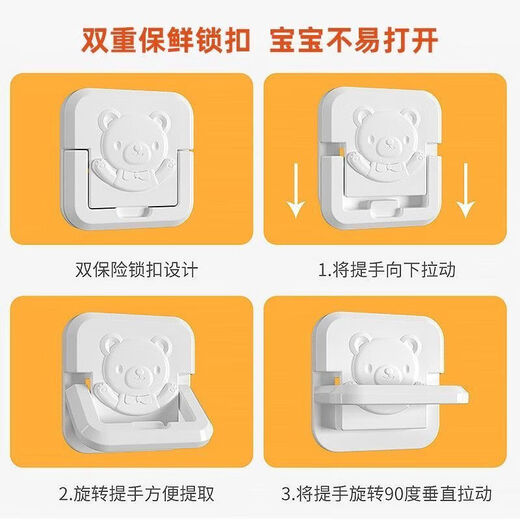 双重保鲜锁扣 宝宝不易打开

双保险锁扣设计

1.将提手向下拉动

2.旋转提手方便提取

3.将提手旋转90度垂直拉动