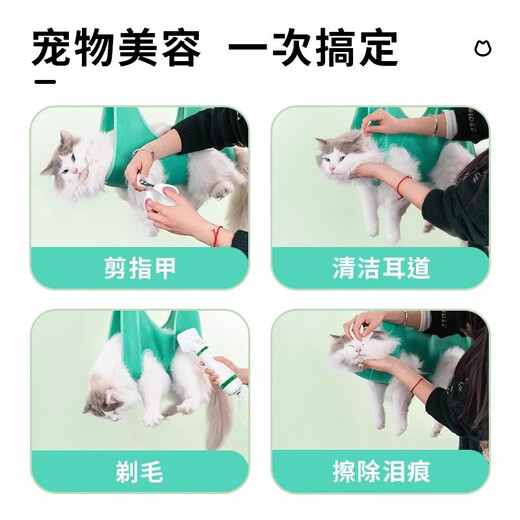 宠物美容 一次搞定

剪指甲

清洁耳道

剃毛

擦除泪痕