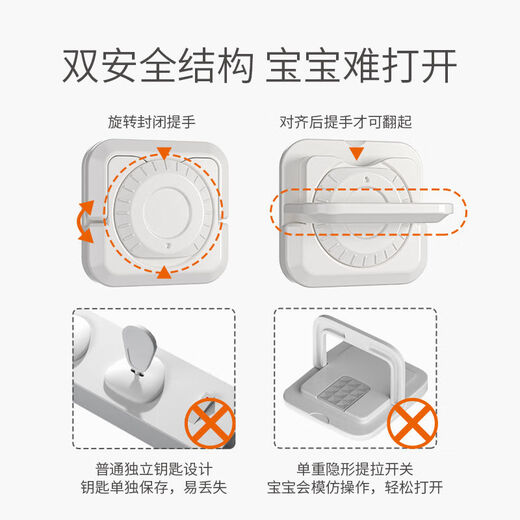 双安全结构 宝宝难打开

旋转封闭提手

对齐后提手才可翻起

普通独立钥匙设计
钥匙单独保存，易丢失

单重隐形提拉开关
宝宝会模仿操作，轻松打开