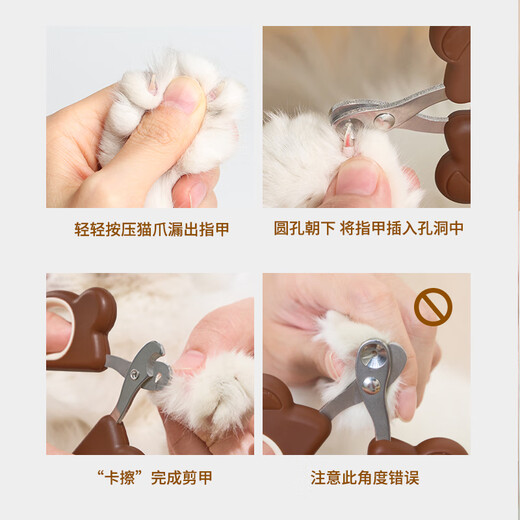 轻轻按压猫爪漏出指甲

圆孔朝下 将指甲插入孔洞中

“卡擦”完成剪甲

注意此角度错误