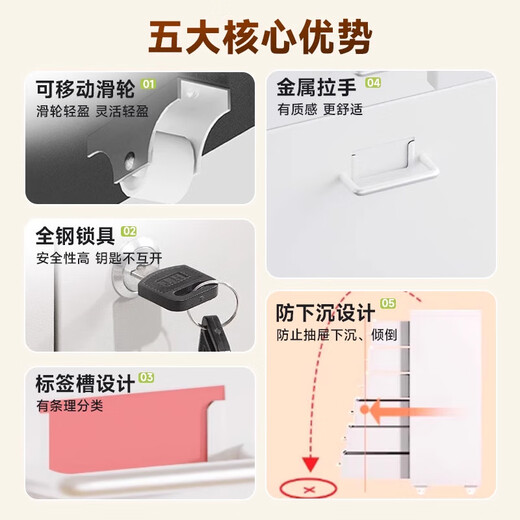 五大核心优势

可移动滑轮 01
滑轮轻盈 灵活轻盈

全钢锁具 02
安全性高 钥匙不互开

标签槽设计 03
有条理分类

金属拉手 04
有质感 更舒适

防下沉设计 05
防止抽屉下沉、倾倒

×