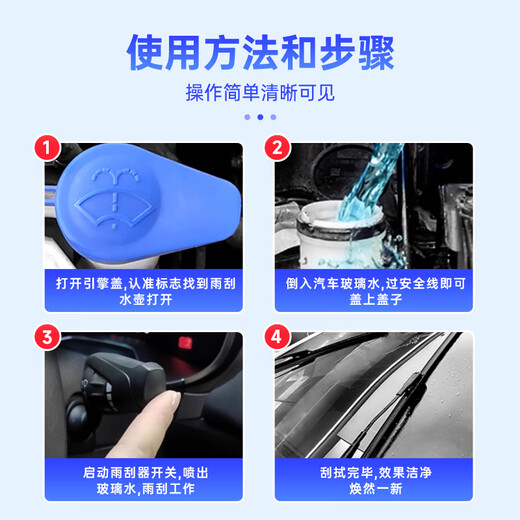 使用方法和步骤

操作简单清晰可见

1

打开引擎盖,认准标志找到雨刮水壶打开

2

倒入汽车玻璃水,过安全线即可盖上盖子

3

启动雨刮器开关,喷出玻璃水,雨刮工作

4

刮拭完毕,效果洁净焕然一新