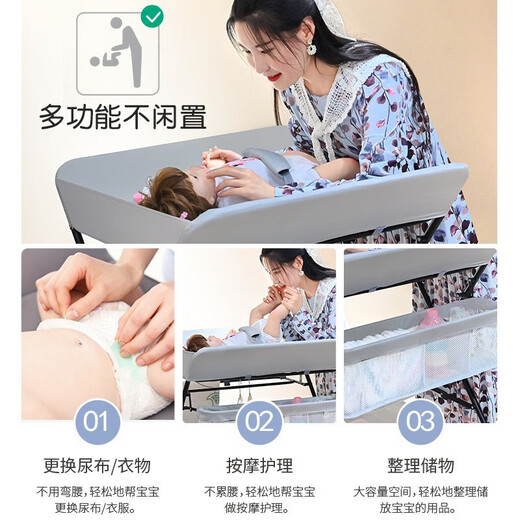 多功能不闲置

01

更换尿布/衣物

不用弯腰，轻松地帮宝宝更换尿布/衣服。

02

按摩护理

不累腰，轻松地帮宝宝做按摩护理。

03

整理储物

大容量空间，轻松地整理储放宝宝的用品。