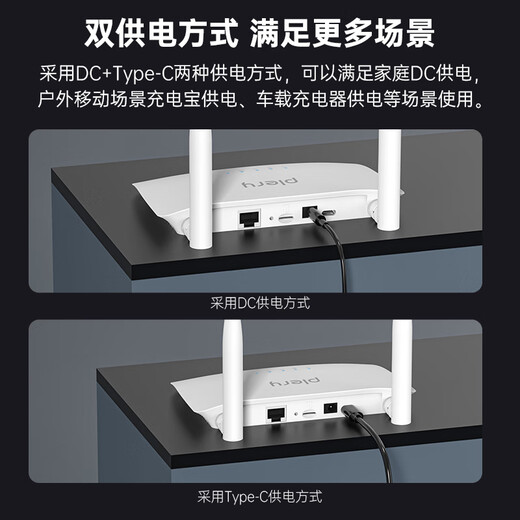 双供电方式 满足更多场景

采用DC+Type-C两种供电方式，可以满足家庭DC供电，户外移动场景充电宝供电、车载充电器供电等场景使用。

plery

采用DC供电方式

plery

采用Type-C供电方式