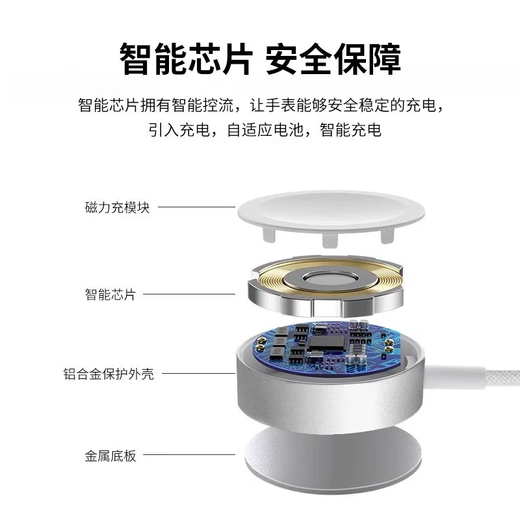 智能芯片 安全保障

智能芯片拥有智能控流，让手表能够安全稳定的充电，引入充电，自适应电池，智能充电

磁力充模块

智能芯片

铝合金保护外壳

金属底板