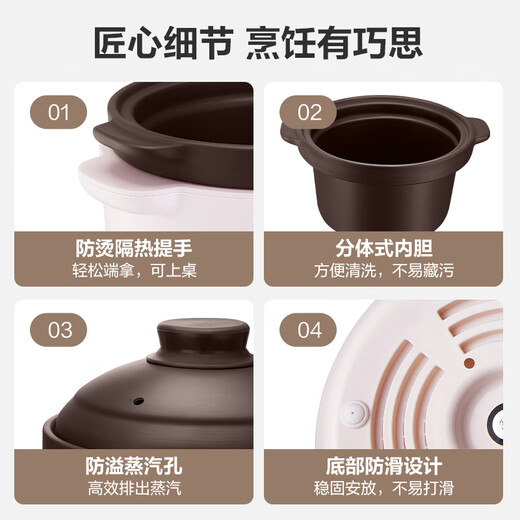 匠心细节 烹饪有巧思

01

防烫隔热提手
轻松端拿，可上桌

02

分体式内胆
方便清洗，不易藏污

03

防溢蒸汽孔
高效排出蒸汽

04

底部防滑设计
稳固安放，不易打滑