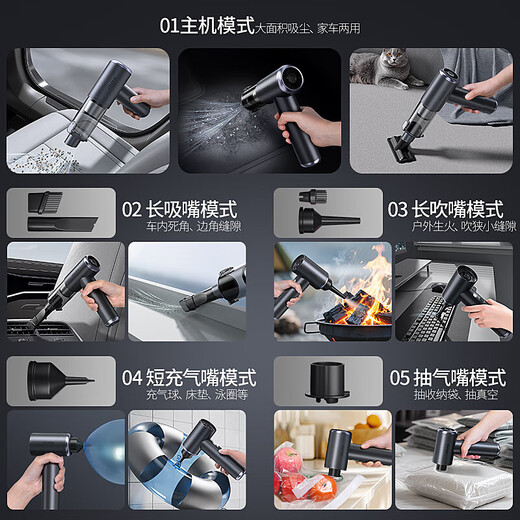 01主机模式大面积吸尘、家车两用

02 长吸嘴模式
车内死角、边角缝隙

03 长吹嘴模式
户外生火、吹狭小缝隙

04 短充气嘴模式
充气球、床垫、泳圈等

05 抽气嘴模式
抽收纳袋、抽真空