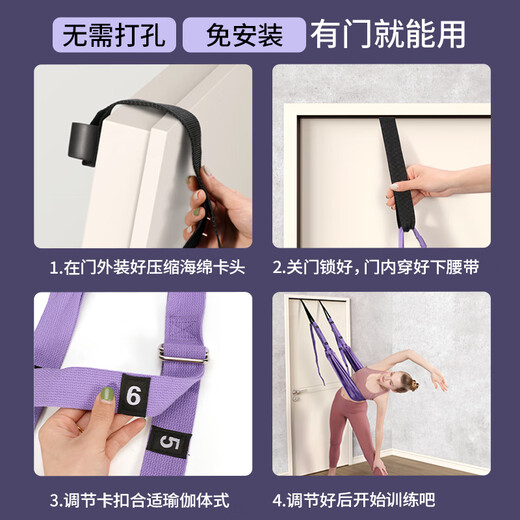 无需打孔 免安装 有门就能用

1.在门外装好压缩海绵卡头

2.关门锁好，门内穿好下腰带

6

5

3.调节卡扣合适瑜伽体式

4.调节好后开始训练吧