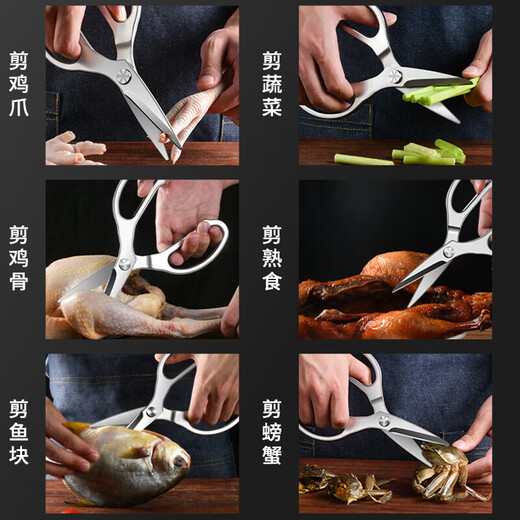 剪鸡爪

剪蔬菜

剪鸡骨

剪熟食

剪鱼块

剪螃蟹