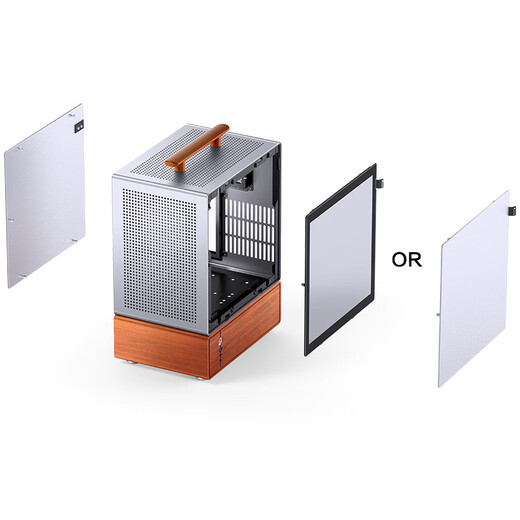 OR