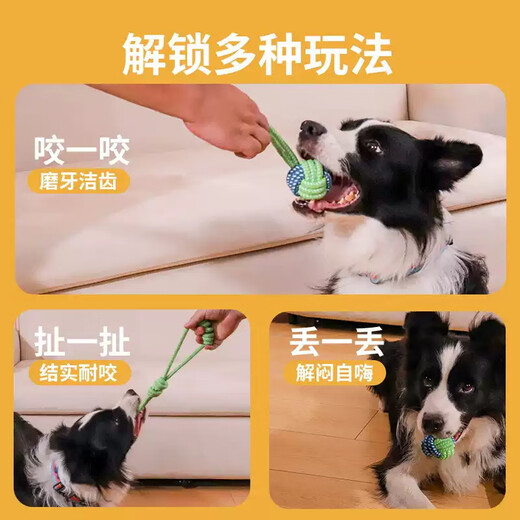 解锁多种玩法

咬一咬
磨牙洁齿

扯一扯
结实耐咬

丢一丢
解闷自嗨