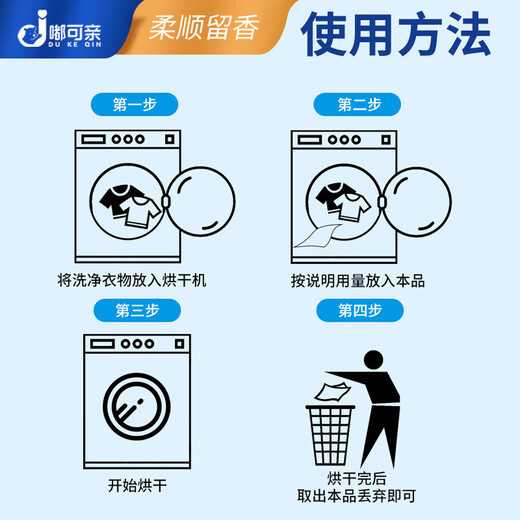 嘟可亲
DU KE QIN

柔顺留香

使用方法

第一步

将洗净衣物放入烘干机

第二步

按说明用量放入本品

第三步

开始烘干

第四步

烘干完后
取出本品丢弃即可