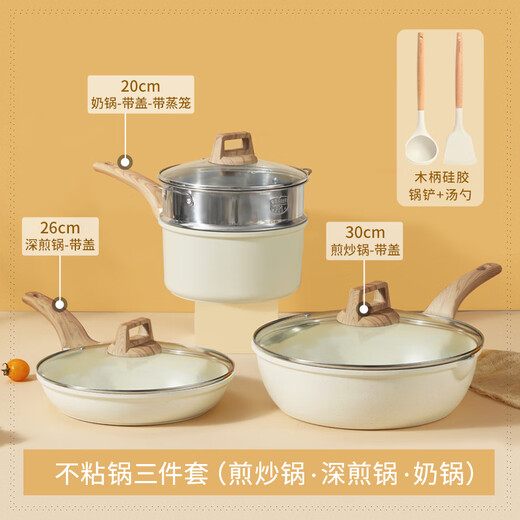 20cm
奶锅-带盖-带蒸笼

木柄硅胶
锅铲+汤勺

26cm
深煎锅-带盖

30cm
煎炒锅-带盖

不粘锅三件套（煎炒锅·深煎锅·奶锅）