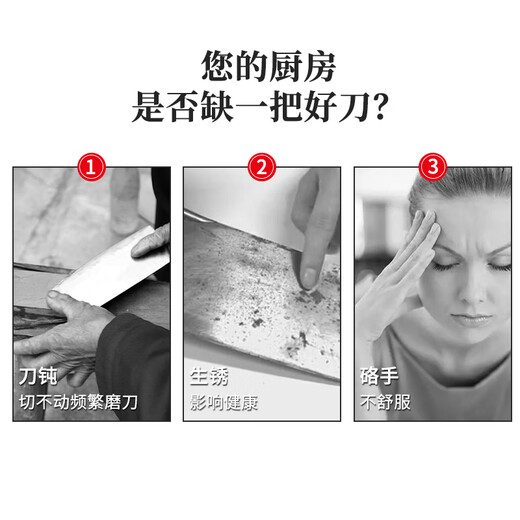 您的厨房
是否缺一把好刀?

1

刀钝
切不动频繁磨刀

2

生锈
影响健康

3

硌手
不舒服