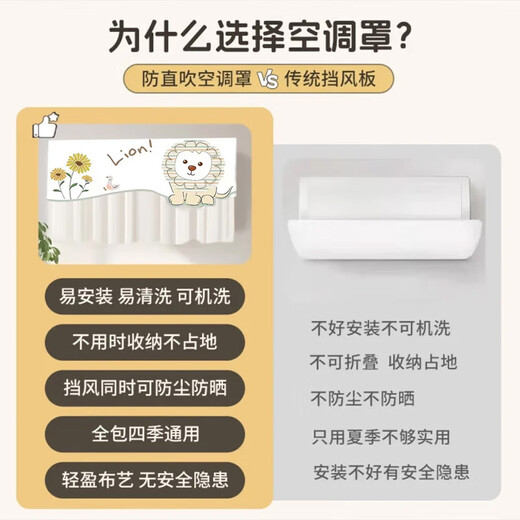 为什么选择空调罩？

防直吹空调罩 VS 传统挡风板

Lion!

易安装 易清洗 可机洗

不用时收纳不占地

挡风同时可防尘防晒

全包四季通用

轻盈布艺 无安全隐患

不好安装不可机洗

不可折叠 收纳占地

不防尘不防晒

只用夏季不够实用

安装不好有安全隐患