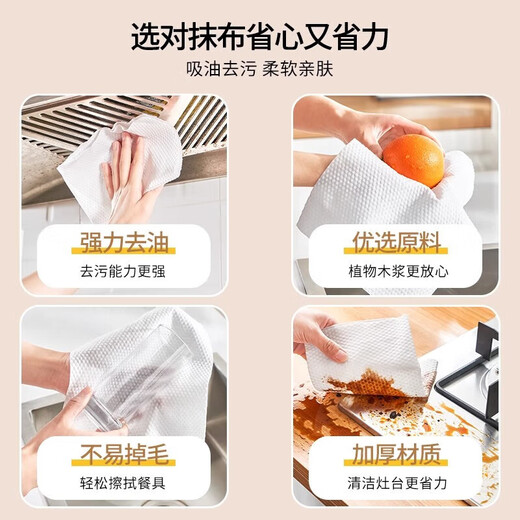 选对抹布省心又省力

吸油去污 柔软亲肤

强力去油

去污能力更强

优选原料

植物木浆更放心

不易掉毛

轻松擦拭餐具

加厚材质

清洁灶台更省力