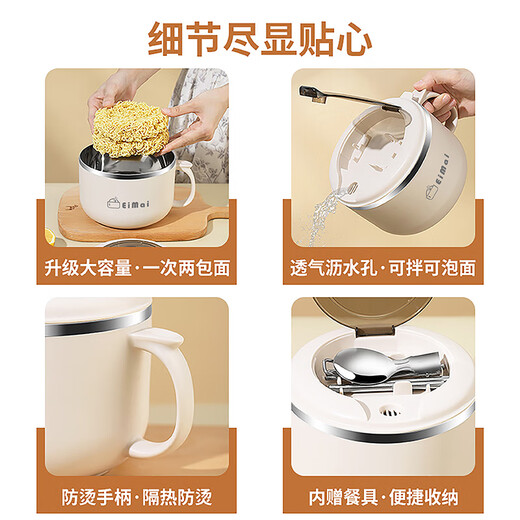 细节尽显贴心

EiMai

升级大容量·一次两包面

EiMai

透气沥水孔·可拌可泡面

防烫手柄·隔热防烫

内赠餐具·便捷收纳