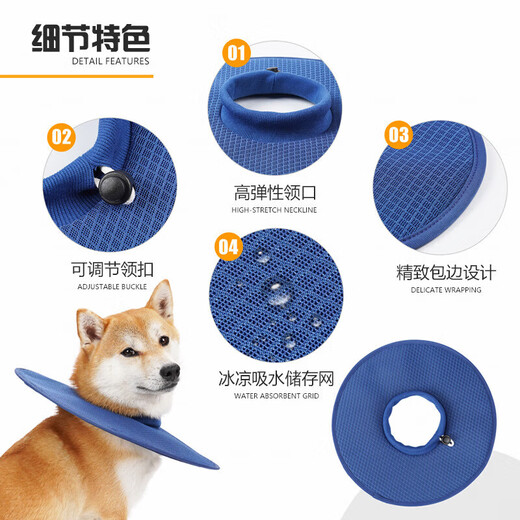 细节特色
DETAIL FEATURES

01
高弹性领口
HIGH-STRETCH NECKLINE

02
可调节领扣
ADJUSTABLE BUCKLE

03
精致包边设计
DELICATE WRAPPING

04
冰凉吸水储存网
WATER ABSORBENT GRID