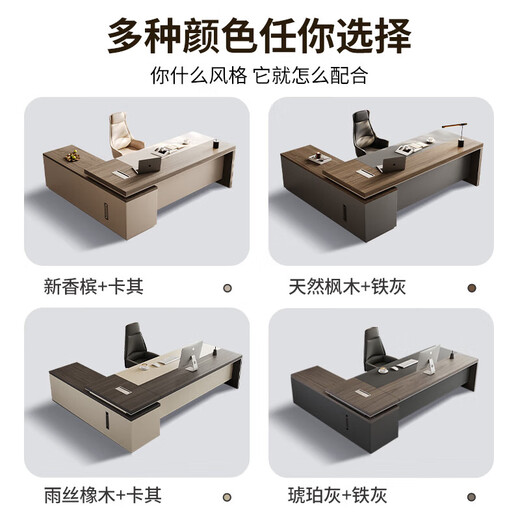 多种颜色任你选择

你什么风格 它就怎么配合

新香槟+卡其

天然枫木+铁灰

雨丝橡木+卡其

琥珀灰+铁灰