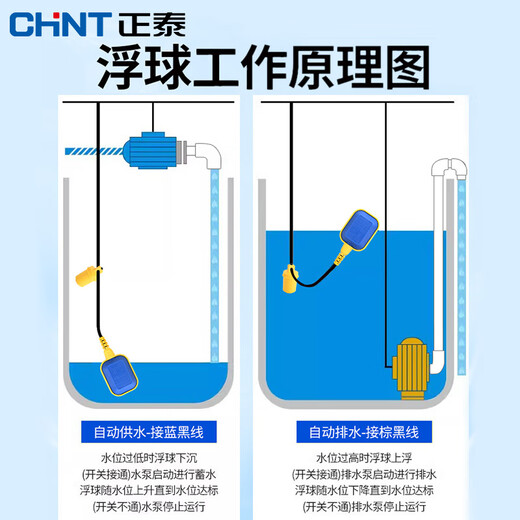 CHNT 正泰

浮球工作原理图

自动供水-接蓝黑线

水位过低时浮球下沉
(开关接通)水泵启动进行蓄水
浮球随水位上升直到水位达标
(开关不通)水泵停止运行

自动排水-接棕黑线

水位过高时浮球上浮
(开关接通)排水泵启动进行排水
浮球随水位下降直到水位达标
(开关不通)排水泵停止运行