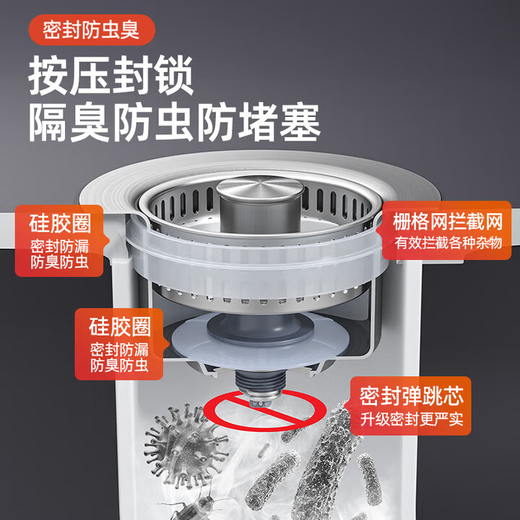 密封防虫臭

按压封锁
隔臭防虫防堵塞

硅胶圈
密封防漏
防臭防虫

栅格网拦截网
有效拦截各种杂物

硅胶圈
密封防漏
防臭防虫

密封弹跳芯
升级密封更严实